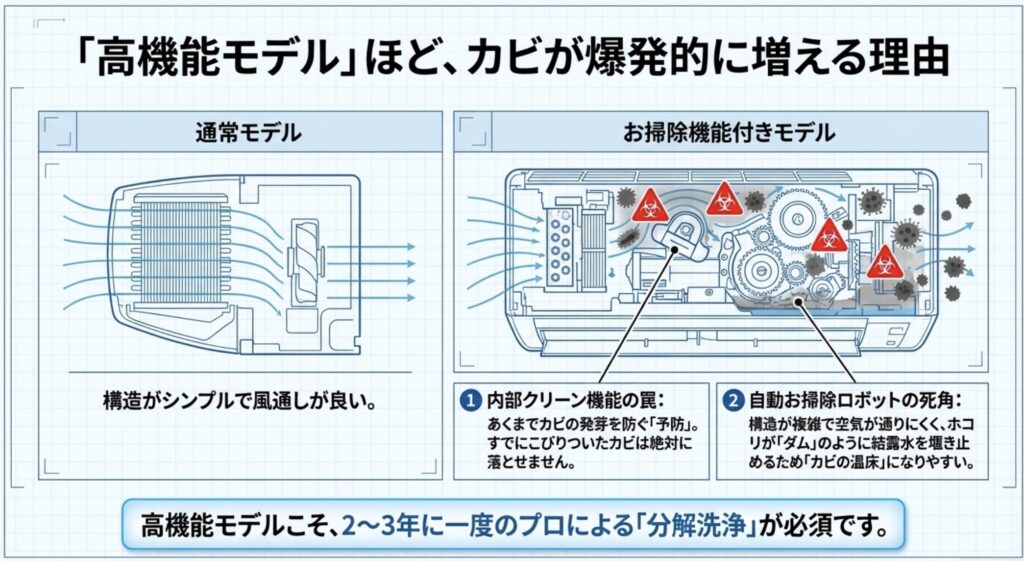 「高機能モデル」ほど、カビが爆発的に増える理由

通常モデル

構造がシンプルで風通しが良い。

お掃除機能付きモデル

1 内部クリーン機能の罠:
あくまでカビの発芽を防ぐ「予防」。すでにこびりついたカビは絶対に落とせません。

2 自動お掃除ロボットの死角:
構造が複雑で空気が通りにくく、ホコリが「ダム」のように結露水を堰き止めるため「カビの温床」になりやすい。

高機能モデルこそ、2〜3年に一度のプロによる「分解洗浄」が必須です。