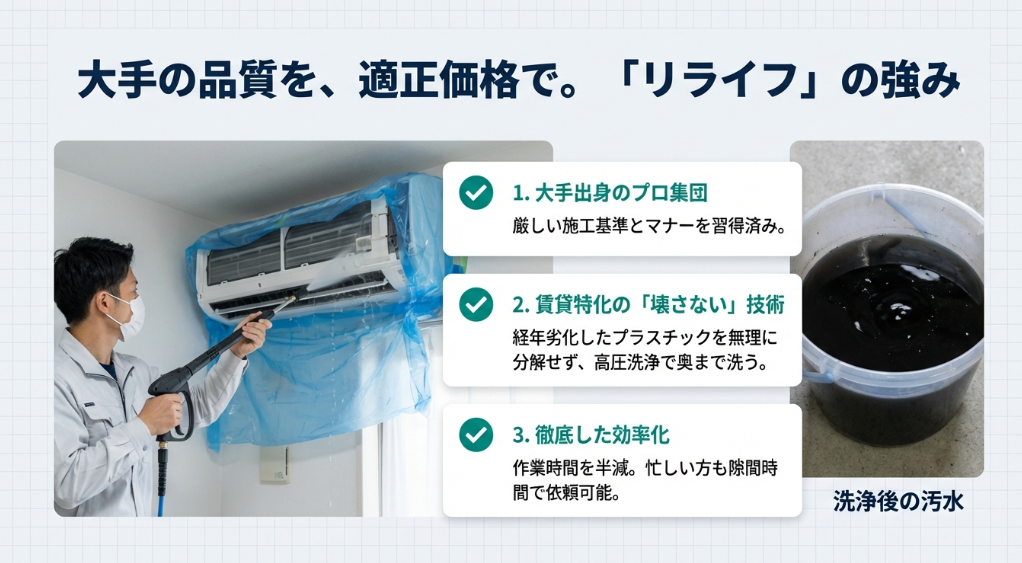 大手の品質を、適正価格で。「リライフ」の強み

1. 大手出身のプロ集団

厳しい施工基準とマナーを習得済み。

2. 賃貸特化の「壊さない」技術

経年劣化したプラスチックを無理に分解せず、高圧洗浄で奥まで洗う。

3. 徹底した効率化

作業時間を半減。忙しい方も隙間時間で依頼可能。

洗浄後の汚水