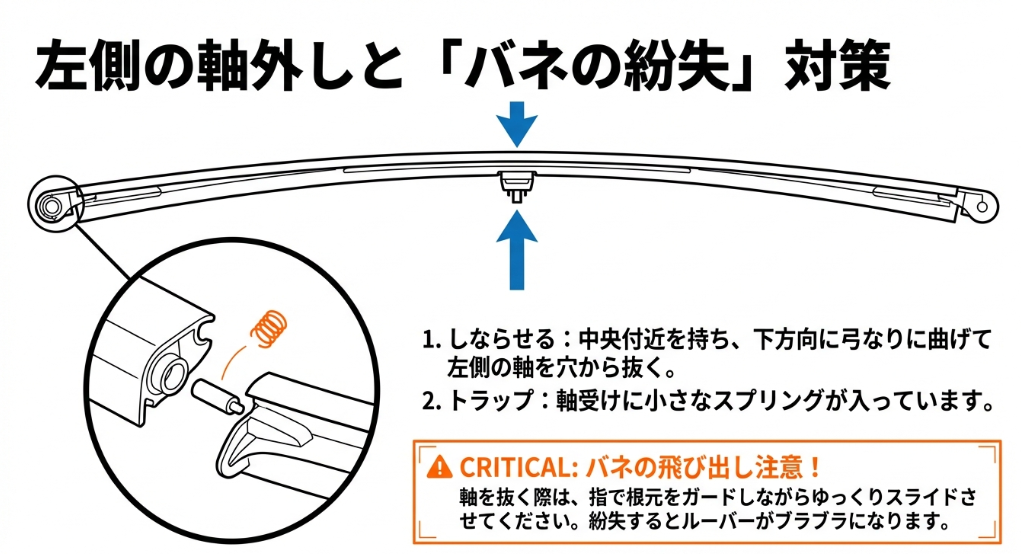 左側の軸外しと「バネの紛失」対策

1. しならせる：中央付近を持ち、下方向に弓なりに曲げて左側の軸を穴から抜く。

2. トラップ：軸受けに小さなスプリングが入っています。

CRITICAL: バネの飛び出し注意！

軸を抜く際は、指で根元をガードしながらゆっくりスライドさせてください。紛失するとルーバーがブラブラになります。