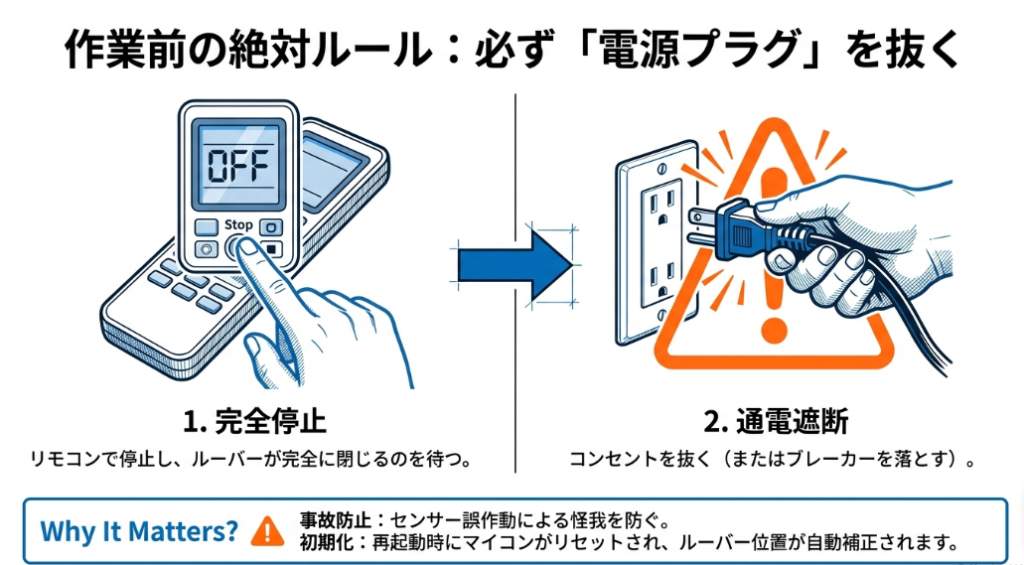 作業前の絶対ルール：必ず「電源プラグ」を抜く

OFF

Stop

1. 完全停止

リモコンで停止し、ルーバーが完全に閉じるのを待つ。

2. 通電遮断

コンセントを抜く（またはブレーカーを落とす）。

Why It Matters?

事故防止：センサー誤作動による怪我を防ぐ。
初期化：再起動時にマイコンがリセットされ、ルーバー位置が自動補正されます。