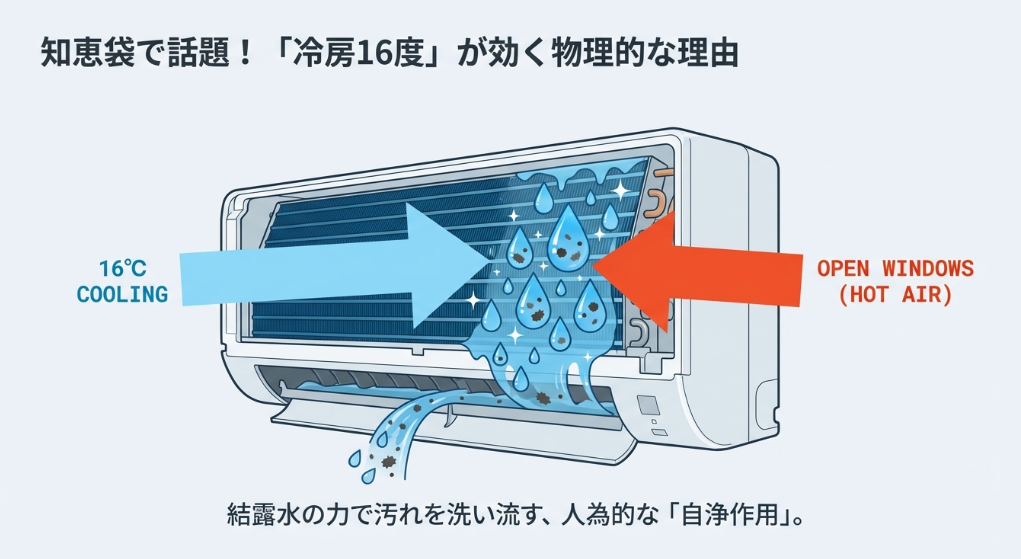 知恵袋で話題！「冷房16度」が効く物理的な理由

16℃
COOLING

OPEN WINDOWS
(HOT AIR)

結露水の力で汚れを洗い流す、人為的な「自浄作用」。