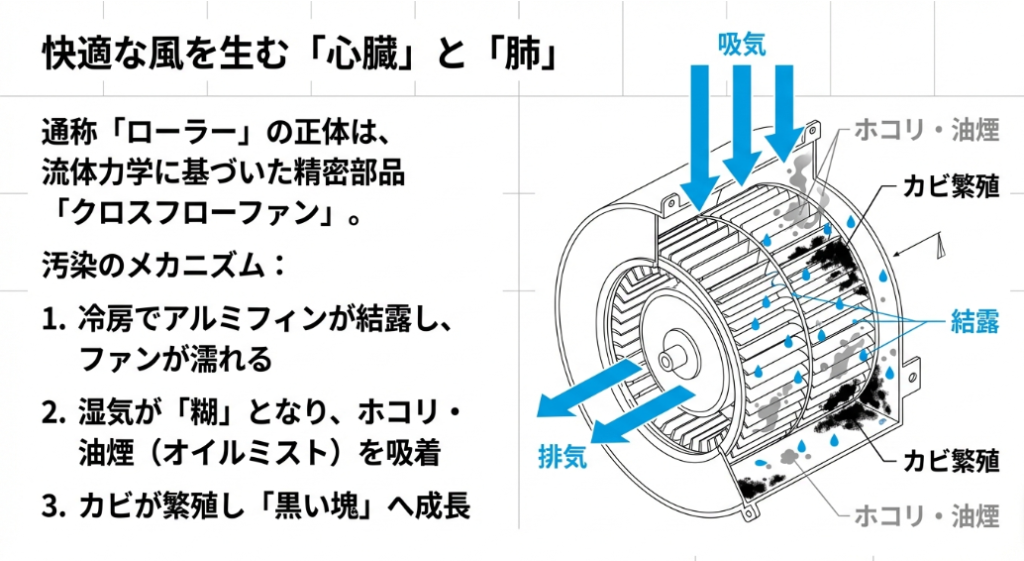 快適な風を生む「心臓」と「肺」

通称「ローラー」の正体は、流体力学に基づいた精密部品「クロスフローファン」。

汚染のメカニズム：

1. 冷房でアルミフィンが結露し、ファンが濡れる

2. 湿気が「糊」となり、ホコリ・油煙（オイルミスト）を吸着

3. カビが繁殖し「黒い塊」へ成長

吸気

ホコリ・油煙

カビ繁殖

結露

排気

カビ繁殖

ホコリ・油煙