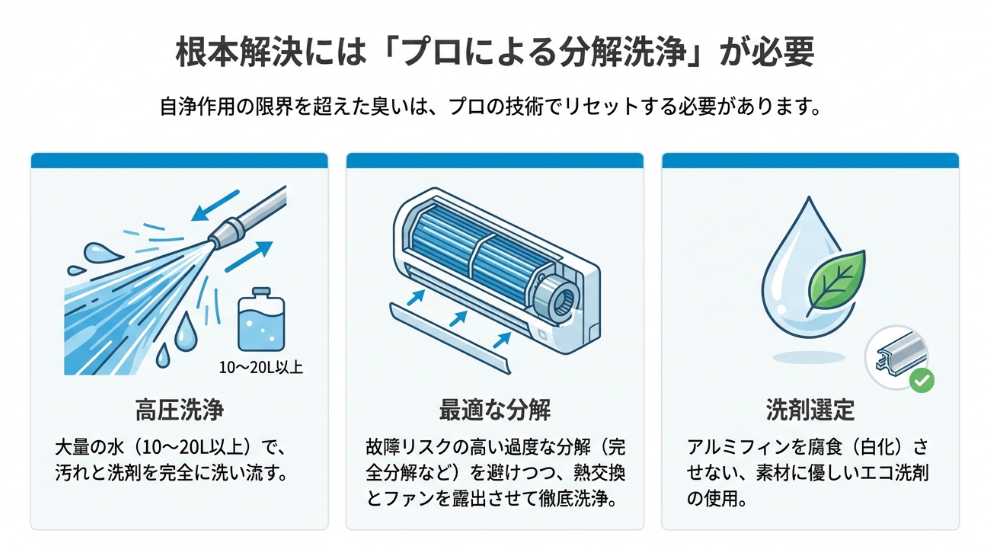 根本解決には「プロによる分解洗浄」が必要

自浄作用の限界を超えた臭いは、プロの技術でリセットする必要があります。

10〜20L以上

高圧洗浄

大量の水（10〜20L以上）で、汚れと洗剤を完全に洗い流す。

最適な分解

故障リスクの高い過度な分解（完全分解など）を避けつつ、熱交換とファンを露出させて徹底洗浄。

洗剤選定

アルミフィンを腐食（白化）させない、素材に優しいエコ洗剤の使用。