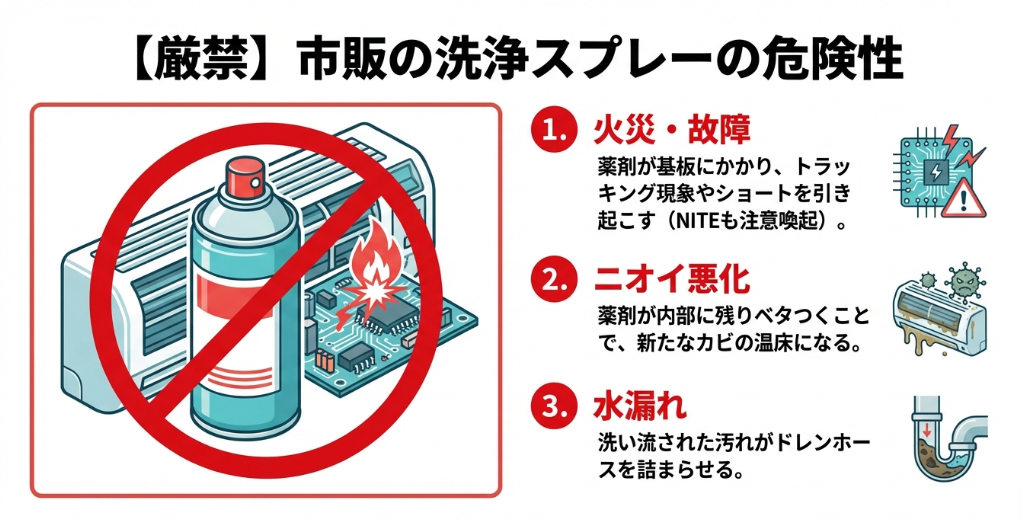 【厳禁】市販の洗浄スプレーの危険性

1. 火災・故障

薬剤が基板にかかり、トラッキング現象やショートを引き起こす（NITEも注意喚起）。

2. ニオイ悪化

薬剤が内部に残りベタつくことで、新たなカビの温床になる。

3. 水漏れ

洗い流された汚れがドレンホースを詰まらせる。