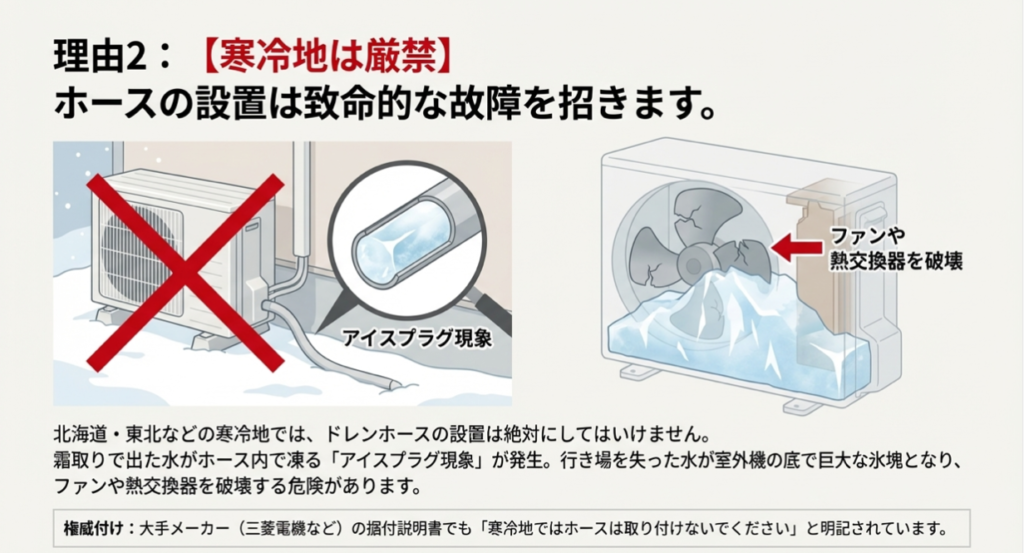 理由2：【寒冷地は厳禁】
ホースの設置は致命的な故障を招きます。

アイスプラグ現象

ファンや
熱交換器を破壊

北海道・東北などの寒冷地では、ドレンホースの設置は絶対にしてはいけません。
霜取りで出た水がホース内で凍る「アイスプラグ現象」が発生。行き場を失った水が室外機の底で巨大な氷塊となり、ファンや熱交換器を破壊する危険があります。

権威付け：大手メーカー（三菱電機など）の据付説明書でも「寒冷地ではホースは取り付けないでください」と明記されています。