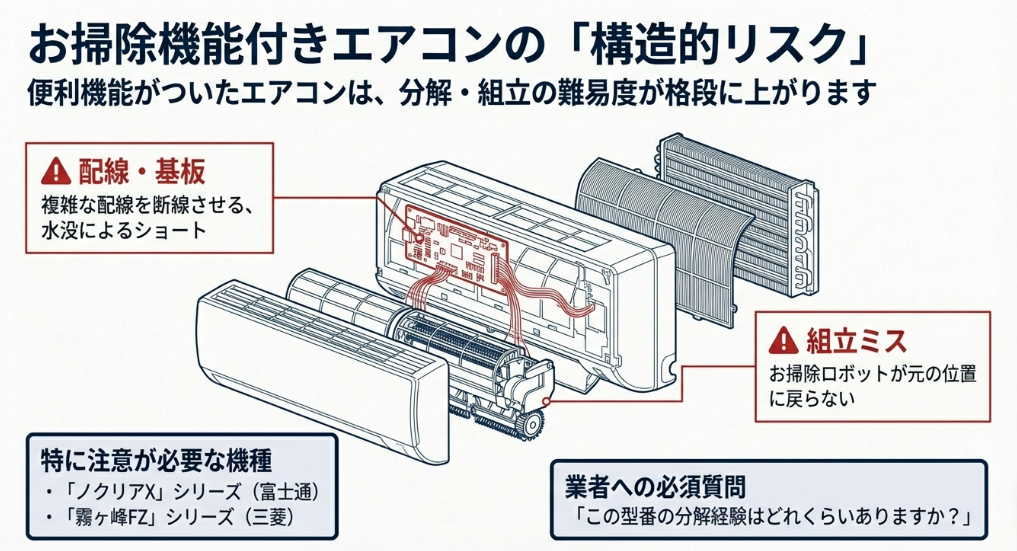 お掃除機能付きエアコンの「構造的リスク」

便利機能がついたエアコンは、分解・組立の難易度が格段に上がります

配線・基板

複雑な配線を断線させる、水没によるショート

組立ミス

お掃除ロボットが元の位置に戻らない

特に注意が必要な機種

・「ノクリアX」シリーズ（富士通）
・「霧ヶ峰FZ」シリーズ（三菱）

業者への必須質問

「この型番の分解経験はどれくらいありますか？」