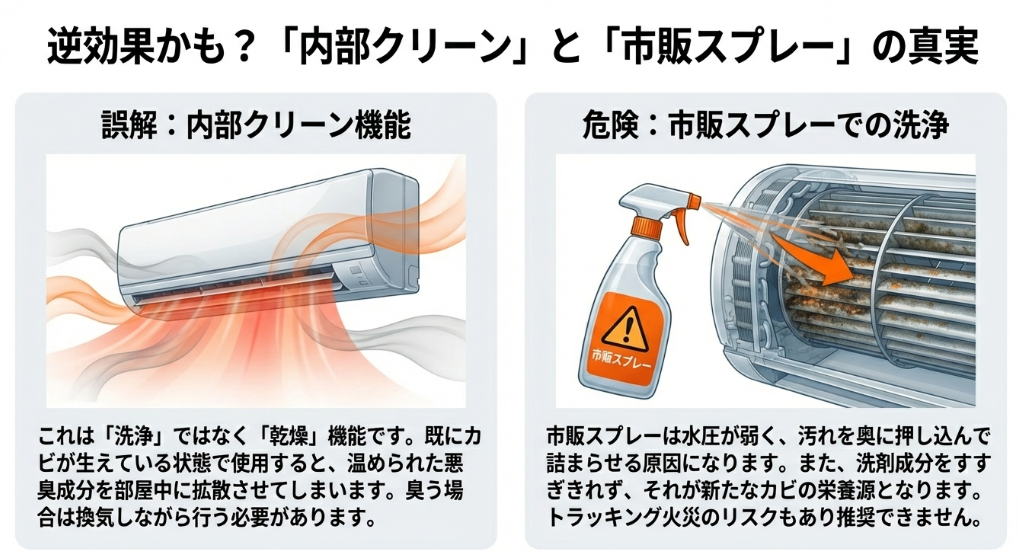 逆効果かも？「内部クリーン」と「市販スプレー」の真実

誤解：内部クリーン機能

これは「洗浄」ではなく「乾燥」機能です。既にカビが生えている状態で使用すると、温められた悪臭成分を部屋中に拡散させてしまいます。臭う場合は換気しながら行う必要があります。

危険：市販スプレーでの洗浄

市販スプレー

市販スプレーは水圧が弱く、汚れを奥に押し込んで詰まらせる原因になります。また、洗剤成分をすすぎきれず、それが新たなカビの栄養源となります。トラッキング火災のリスクもあり推奨できません。