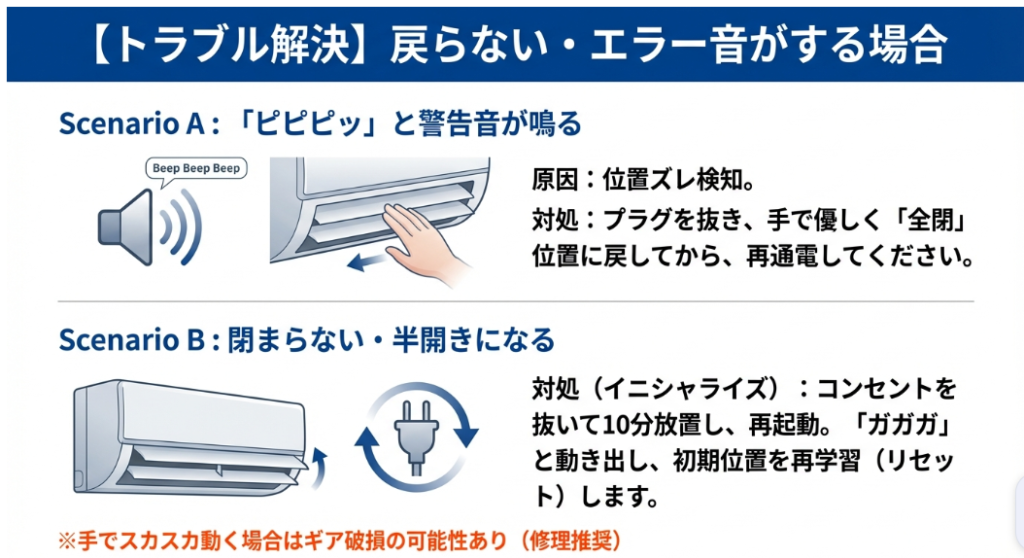 【トラブル解決】戻らない・エラー音がする場合

Scenario A：「ピピピッ」と警告音が鳴る

Beep Beep Beep

原因：位置ズレ検知。

対処：プラグを抜き、手で優しく「全閉」位置に戻してから、再通電してください。

Scenario B：閉まらない・半開きになる

対処（イニシャライズ）：コンセントを抜いて10分放置し、再起動。「ガガガ」と動き出し、初期位置を再学習（リセット）します。

※手でスカスカ動く場合はギア破損の可能性あり（修理推奨）