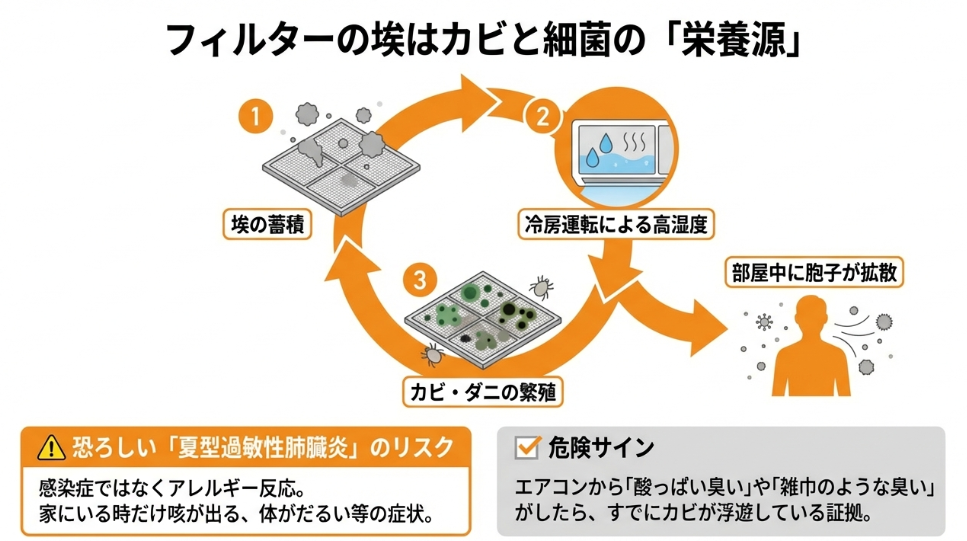 フィルターの埃はカビと細菌の「栄養源」

1
埃の蓄積

2
冷房運転による高湿度

3
カビ・ダニの繁殖

部屋中に胞子が拡散

恐ろしい「夏型過敏性肺臓炎」のリスク

感染症ではなくアレルギー反応。
家にいる時だけ咳が出る、体がだるい等の症状。

危険サイン

エアコンから「酸っぱい臭い」や「雑巾のような臭い」がしたら、すでにカビが浮遊している証拠。