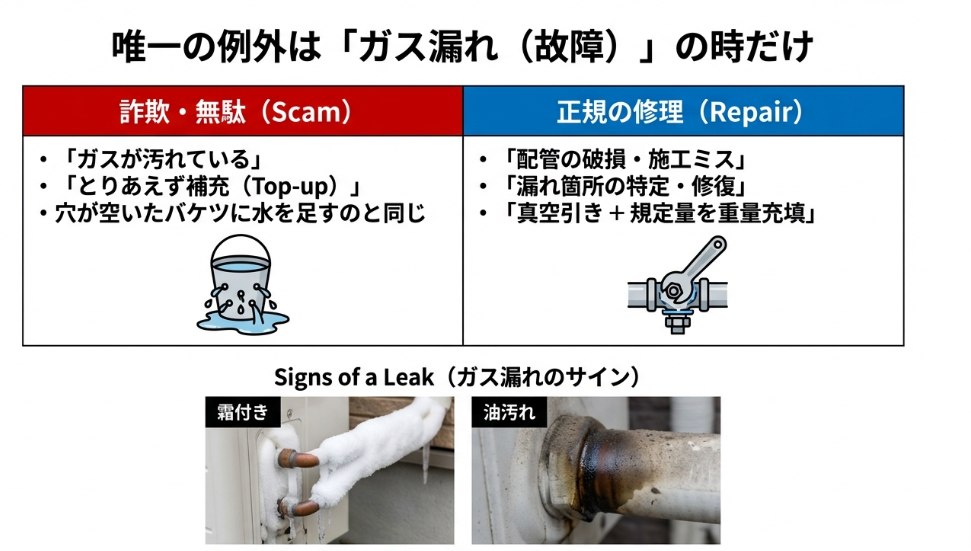 唯一の例外は「ガス漏れ（故障）」の時だけ

| 詐欺・無駄（Scam） | 正規の修理（Repair） |
|---|---|
| • 「ガスが汚れている」<br>• 「とりあえず補充（Top-up）」<br>• 穴が空いたバケツに水を足すのと同じ | • 「配管の破損・施工ミス」<br>• 「漏れ箇所の特定・修復」<br>• 「真空引き＋規定量を重量充填」 |

Signs of a Leak（ガス漏れのサイン）

霜付き

油汚れ