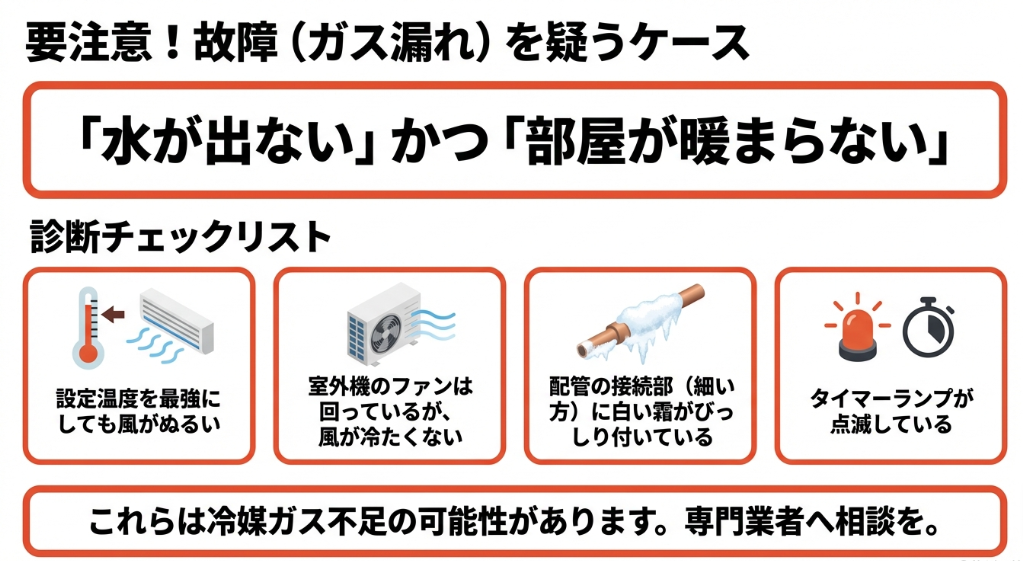 要注意！故障（ガス漏れ）を疑うケース

「水が出ない」かつ「部屋が暖まらない」

診断チェックリスト

設定温度を最強にしても風がぬるい

室外機のファンは回っているが、風が冷たくない

配管の接続部（細い方）に白い霜がびっしり付いている

タイマーランプが点滅している

これらは冷媒ガス不足の可能性があります。専門業者へ相談を。