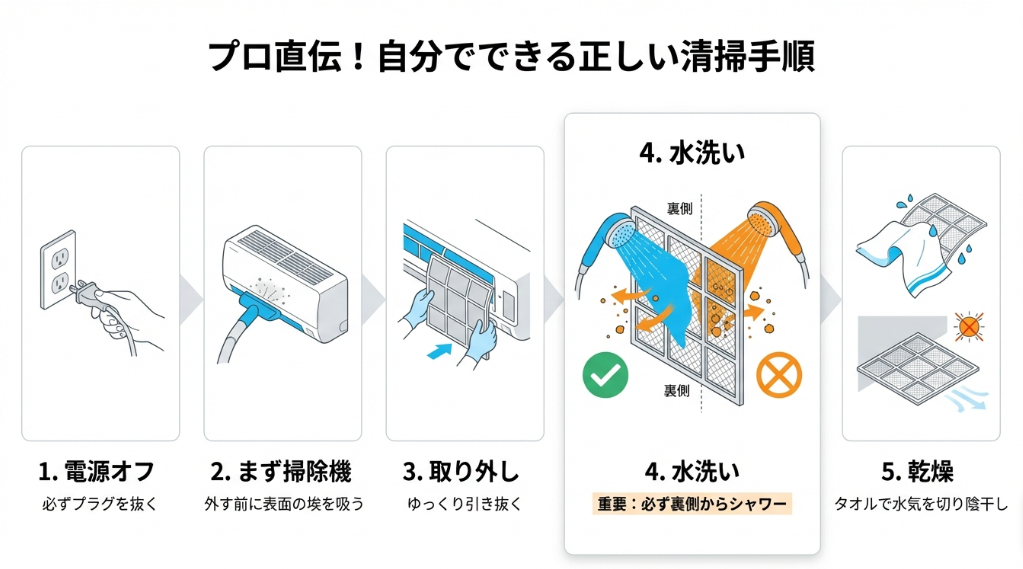 プロ直伝！自分でできる正しい清掃手順

1. 電源オフ
必ずプラグを抜く

2. まず掃除機
外す前に表面の埃を吸う

3. 取り外し
ゆっくり引き抜く

4. 水洗い
裏側
裏側
4. 水洗い
重要：必ず裏側からシャワー

5. 乾燥
タオルで水気を切り陰干し