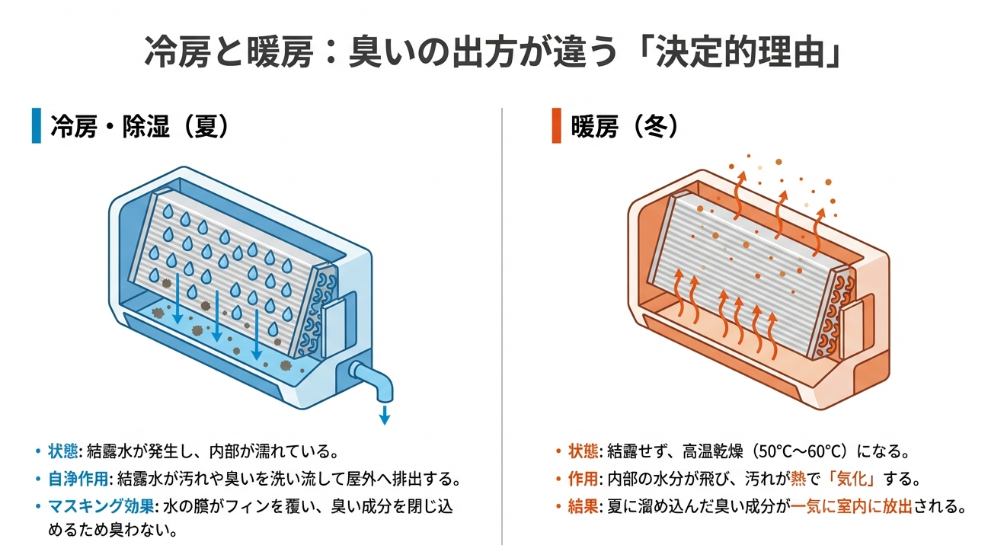 冷房と暖房：臭いの出方が違う「決定的理由」

冷房・除湿（夏）

• 状態: 結露水が発生し、内部が濡れている。
• 自浄作用: 結露水が汚れや臭いを洗い流して屋外へ排出する。
• マスキング効果: 水の膜がフィンを覆い、臭い成分を閉じ込めるため臭わない。

暖房（冬）

• 状態: 結露せず、高温乾燥（50°C～60°C）になる。
• 作用: 内部の水分が飛び、汚れが熱で「気化」する。
• 結果: 夏に溜め込んだ臭い成分が一気に室内に放出される。